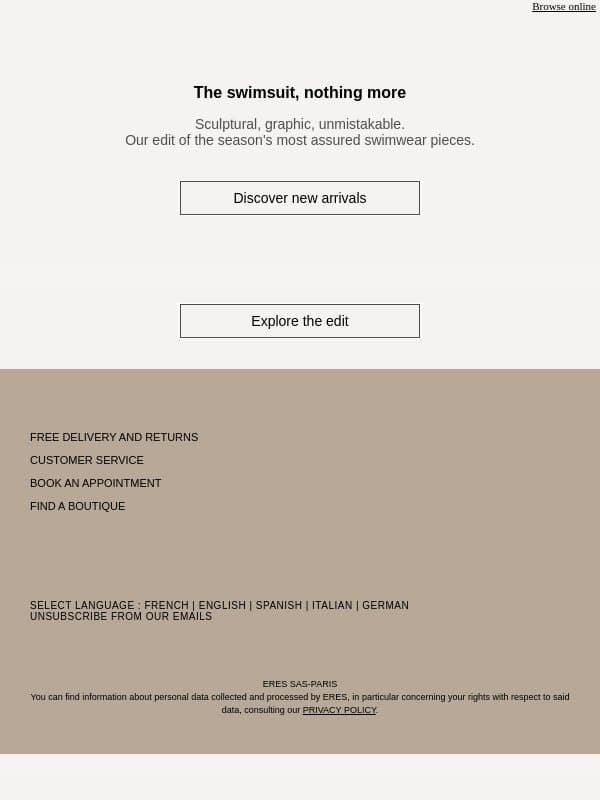 Browse online

The swimsuit, nothing more

Sculptural, graphic, unmistakable.
Our edit of the season's most assured swimwear pieces.

Discover new arrivals

Explore the edit

FREE DELIVERY AND RETURNS

CUSTOMER SERVICE

BOOK AN APPOINTMENT

FIND A BOUTIQUE

SELECT LANGUAGE : FRENCH | ENGLISH | SPANISH | ITALIAN | GERMAN
UNSUBSCRIBE FROM OUR EMAILS

ERES SAS-PARIS
You can find information about personal data collected and processed by ERES, in particular concerning your rights with respect to said data, consulting our PRIVACY POLICY.