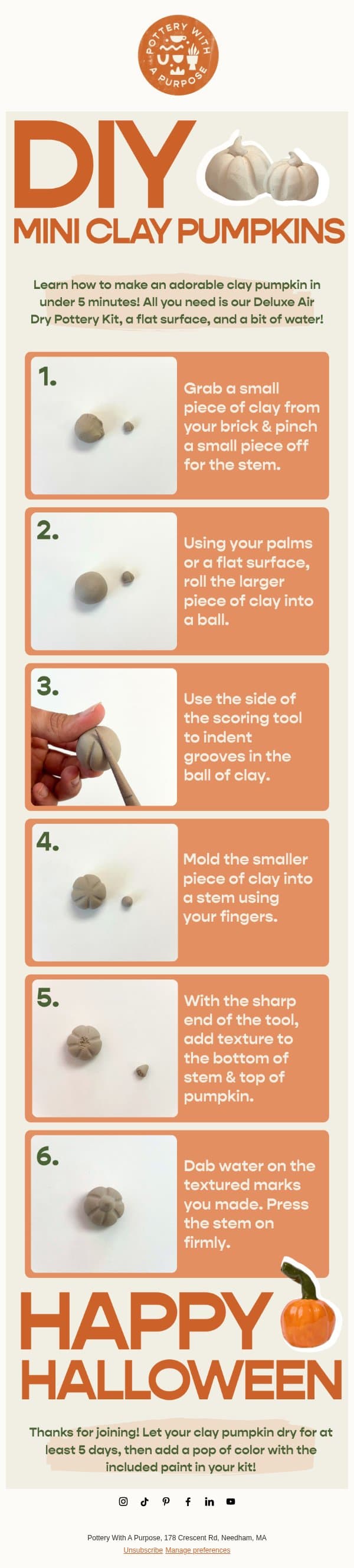 POTTERY WITH A PURPOSE

DIY

MINI CLAY PUMPKINS

Learn how to make an adorable clay pumpkin in under 5 minutes! All you need is our Deluxe Air Dry Pottery Kit, a flat surface, and a bit of water!

1.

Grab a small piece of clay from your brick & pinch a small piece off for the stem.

2.

Using your palms or a flat surface, roll the larger piece of clay into a ball.

3.

Use the side of the scoring tool to indent grooves in the ball of clay.

4.

Mold the smaller piece of clay into a stem using your fingers.

5.

With the sharp end of the tool, add texture to the bottom of stem & top of pumpkin.

6.

Dab water on the textured marks you made. Press the stem on firmly.

HAPPY HALLOWEEN

Thanks for joining! Let your clay pumpkin dry for at least 5 days, then add a pop of color with the included paint in your kit!

Pottery With A Purpose, 178 Crescent Rd, Needham, MA
Unsubscribe Manage preferences